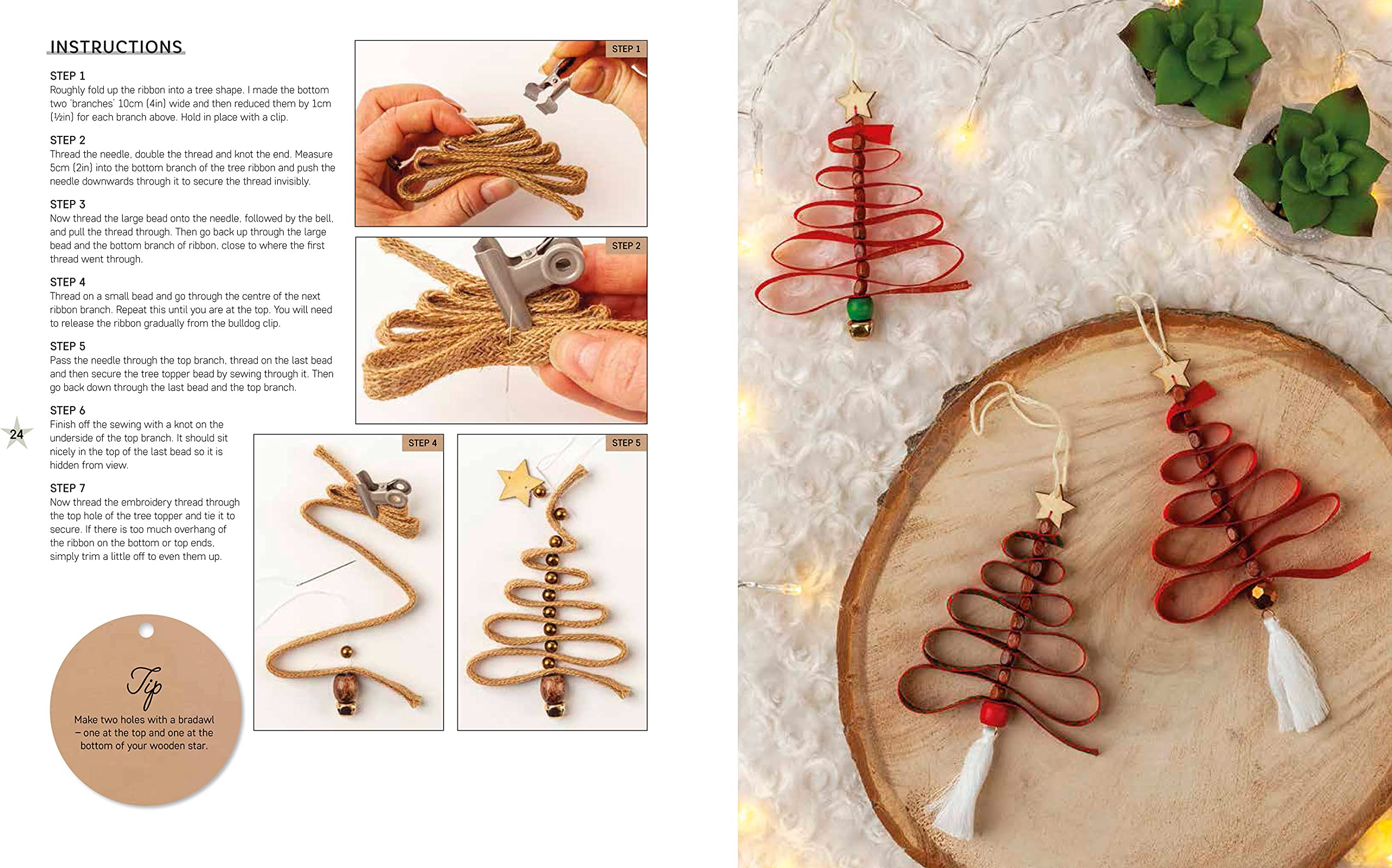 INSTRUCTIONS

STEP 1
Roughly fold up the ribbon into a tree shape. I made the bottom two 'branches' 10cm (4in) wide and then reduced them by 1cm (½in) for each branch above. Hold in place with a clip.

STEP 2
Thread the needle, double the thread and knot the end. Measure 5cm (2in) into the bottom branch of the tree ribbon and push the needle downwards through it to secure the thread invisibly.

STEP 3
Now thread the large bead onto the needle, followed by the bell, and pull the thread through. Then go back up through the large bead and the bottom branch of ribbon, close to where the first thread went through.

STEP 4
Thread on a small bead and go through the centre of the next ribbon branch. Repeat this until you are at the top. You will need to release the ribbon gradually from the bulldog clip.

STEP 5
Pass the needle through the top branch, thread on the last bead and then secure the tree topper bead by sewing through it. Then go back down through the last bead and the top branch.

STEP 6
Finish off the sewing with a knot on the underside of the top branch. It should sit nicely in the top of the last bead so it is hidden from view.

STEP 7
Now thread the embroidery thread through the top hole of the tree topper and tie it to secure. If there is too much overhang of the ribbon on the bottom or top ends, simply trim a little off to even them up.

24

Tip
Make two holes with a bradawl – one at the top and one at the bottom of your wooden star.

STEP 1

STEP 2

STEP 4

STEP 5